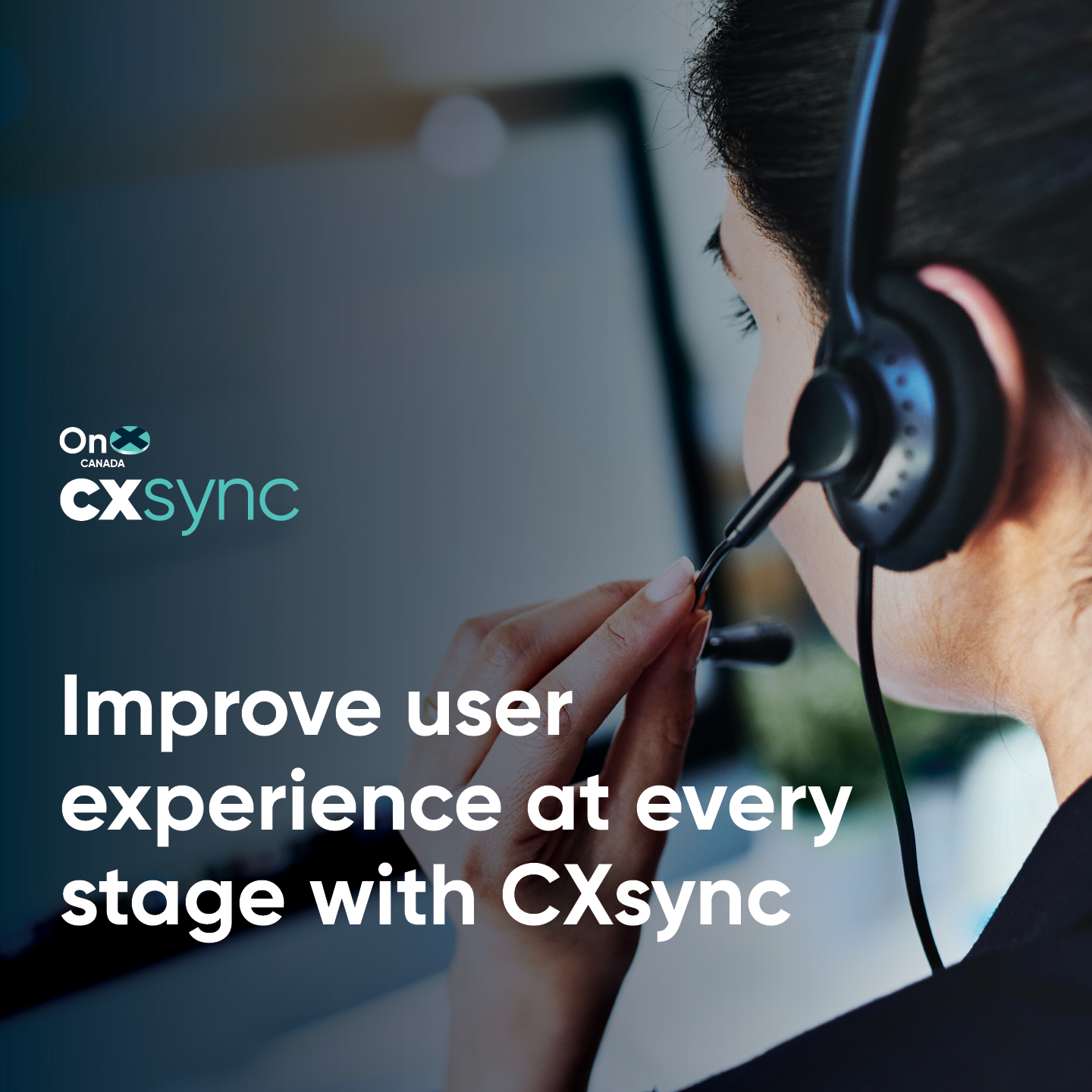 OnX
CANADA
cxsync

Improve user experience at every stage with CXsync